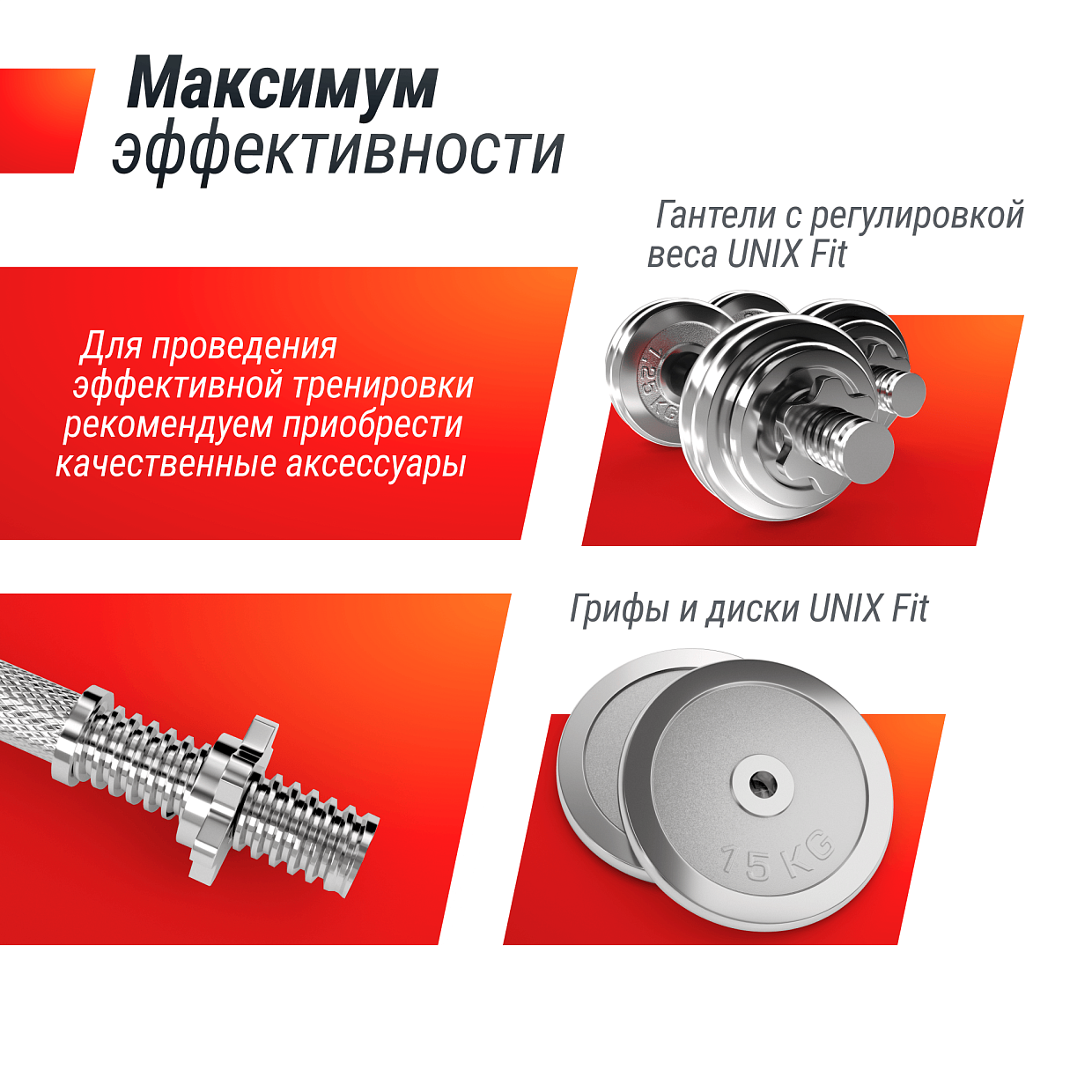 Максимум эффективности

Гантели с регулировкой веса UNIX Fit

Для проведения эффективной тренировки рекомендуем приобрести качественные аксессуары

1.25 KG

Грифы и диски UNIX Fit

15 KG