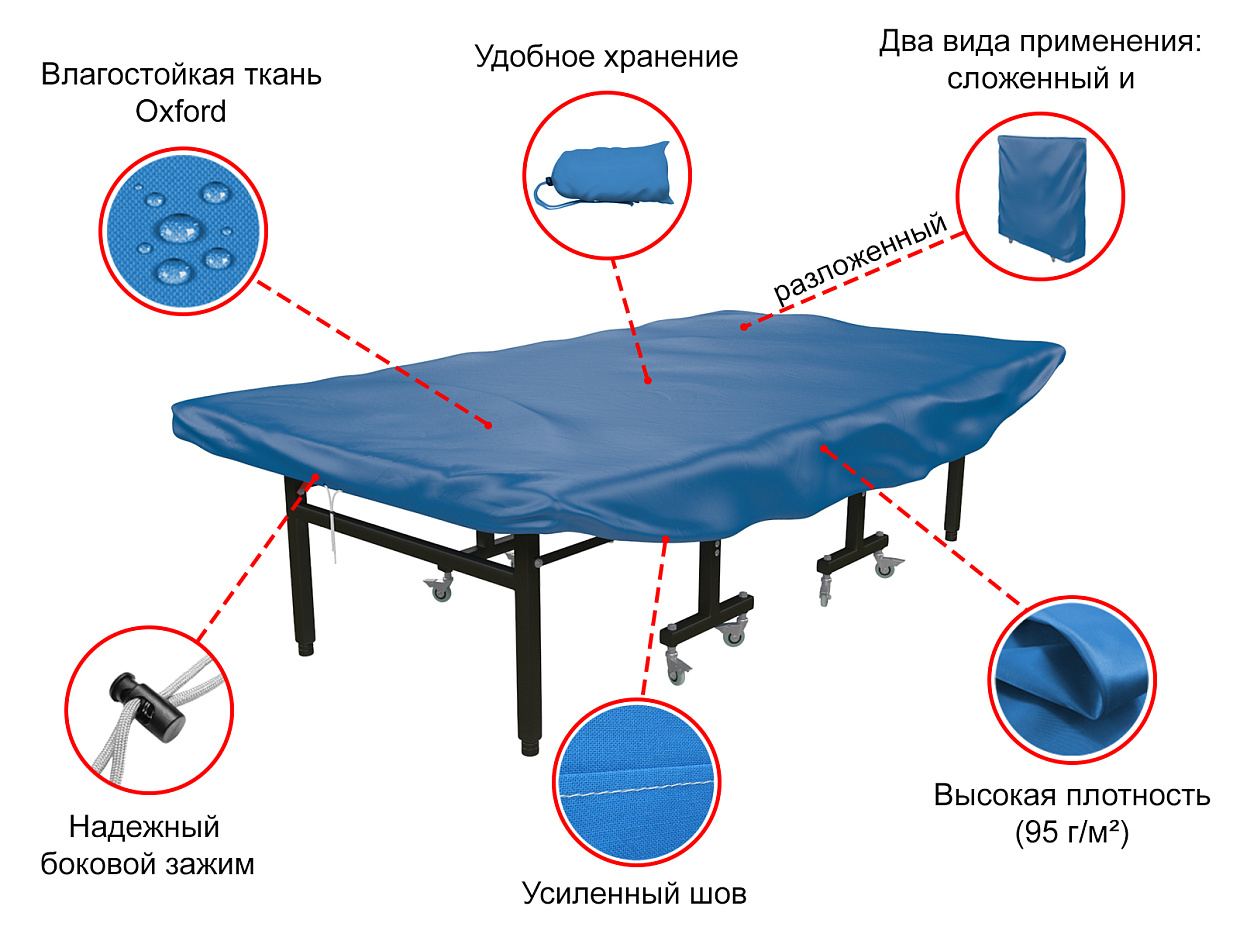 Влагостойкая ткань Oxford

Удобное хранение

Два вида применения: сложенный и

разложенный

Надежный боковой зажим

Усиленный шов

Высокая плотность (95 г/м²)