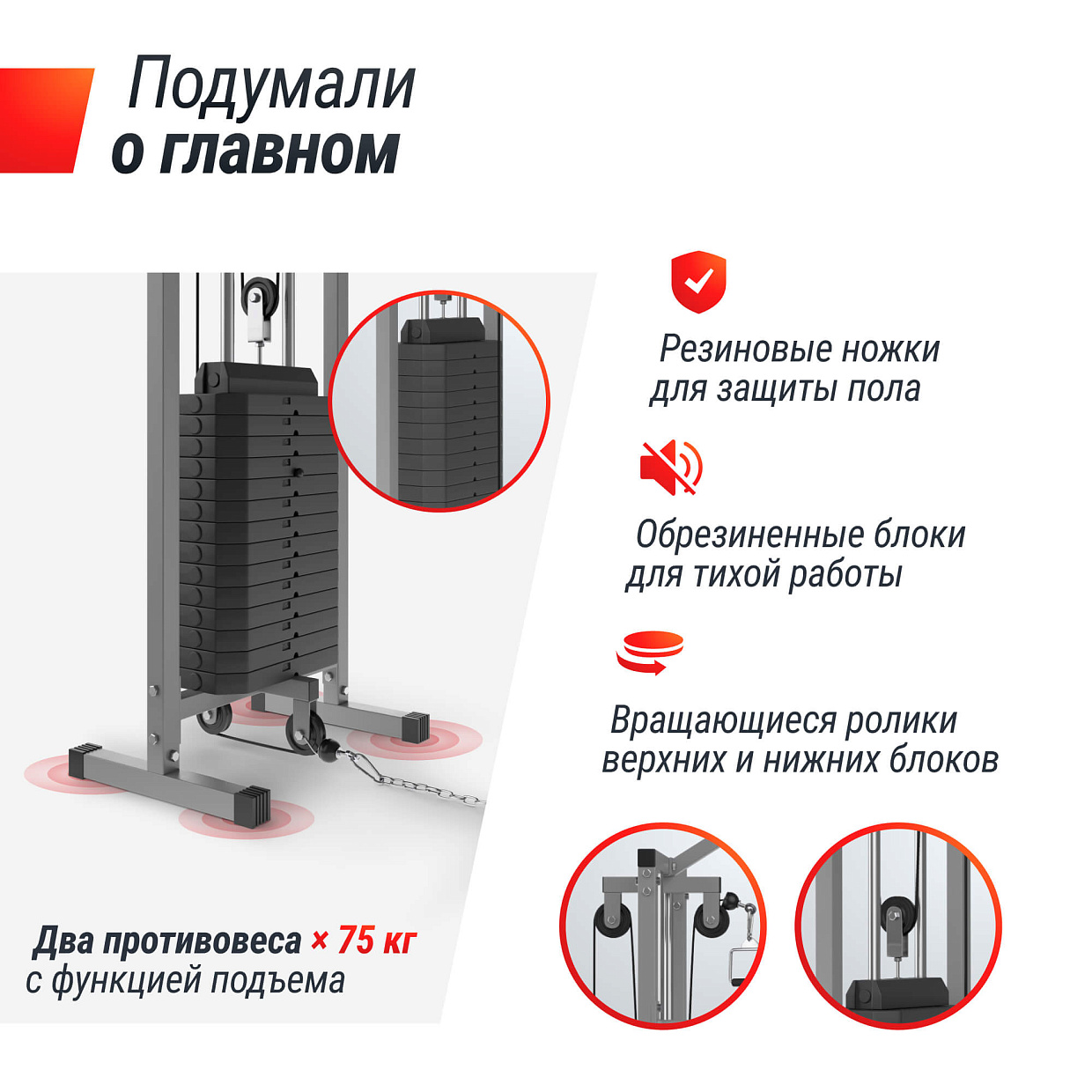 Подумали
о главном

Резиновые ножки
для защиты пола

Обрезиненные блоки
для тихой работы

Вращающиеся ролики
верхних и нижних блоков

Два противовеса × 75 кг
с функцией подъема