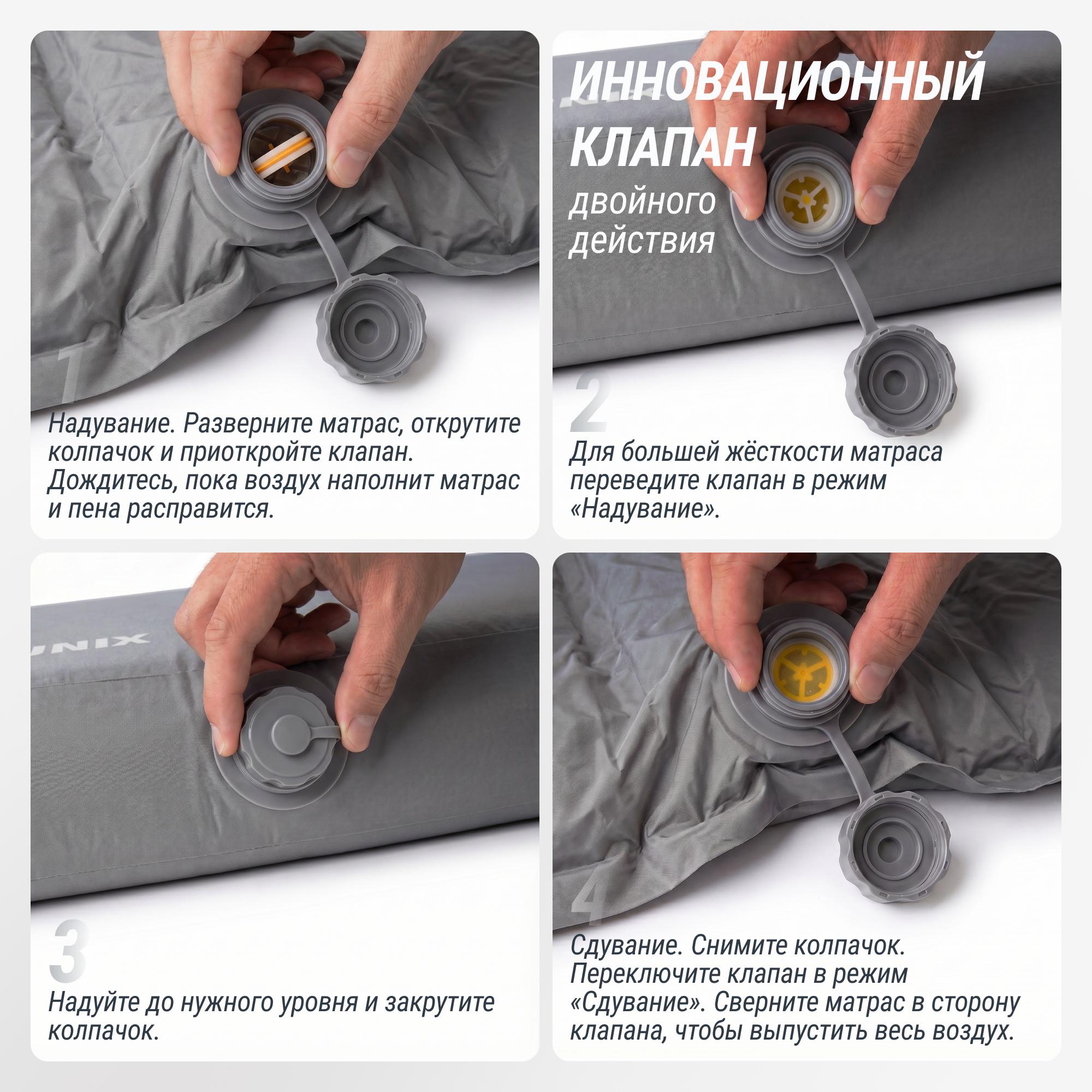 1

Надувание. Разверните матрас, открутите колпачок и приоткройте клапан. Дождитесь, пока воздух наполнит матрас и пена расправится.

ИННОВАЦИОННЫЙ КЛАПАН

двойного действия

2

Для большей жёсткости матраса переведите клапан в режим «Надувание».

UNIX

3

Надуйте до нужного уровня и закрутите колпачок.

4

Сдувание. Снимите колпачок. Переключите клапан в режим «Сдувание». Сверните матрас в сторону клапана, чтобы выпустить весь воздух.